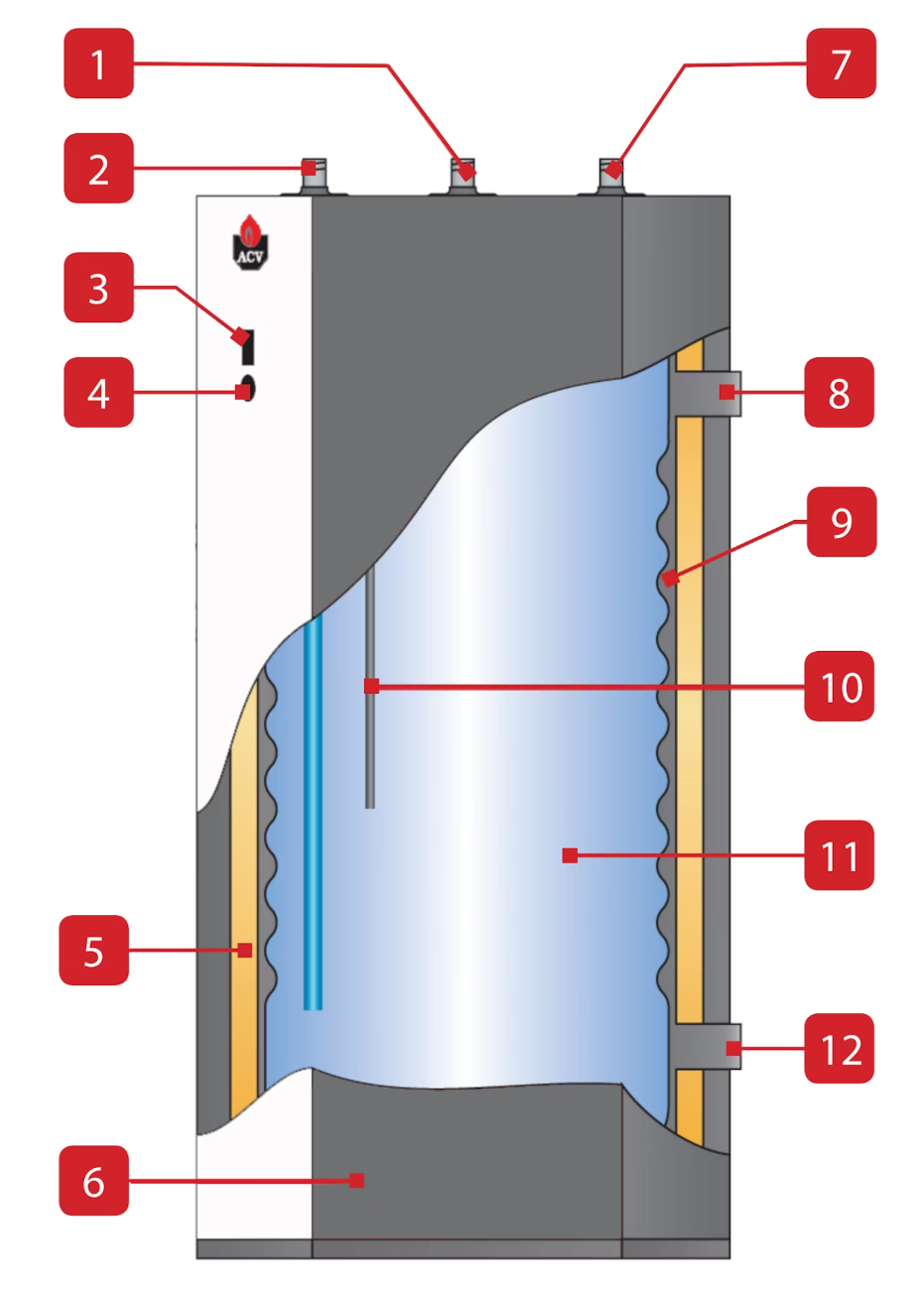 1
7
2
ACV
3
4
8
9
10
11
5
12
6